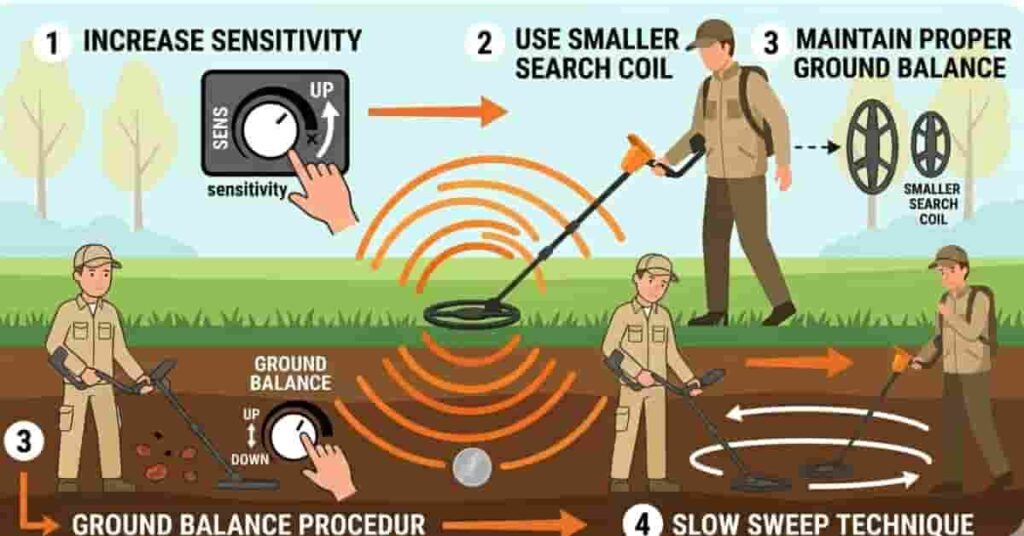 1 INCREASE SENSITIVITY

SENS
UP
sensitivity

2 USE SMALLER SEARCH COIL

3 MAINTAIN PROPER GROUND BALANCE

SMALLER SEARCH COIL

GROUND BALANCE
UP
DOWN

3

GROUND BALANCE PROCEDUR

4 SLOW SWEEP TECHNIQUE