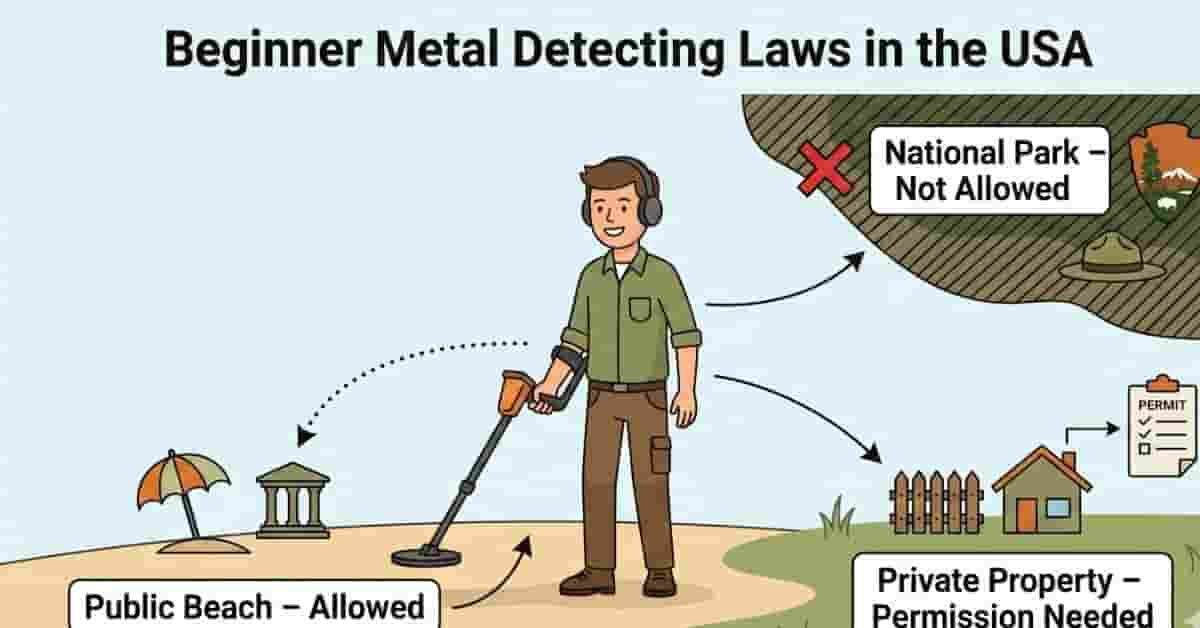 Beginner Metal Detecting Laws in the USA

National Park – Not Allowed

PERMIT

Public Beach – Allowed

Private Property – Permission Needed