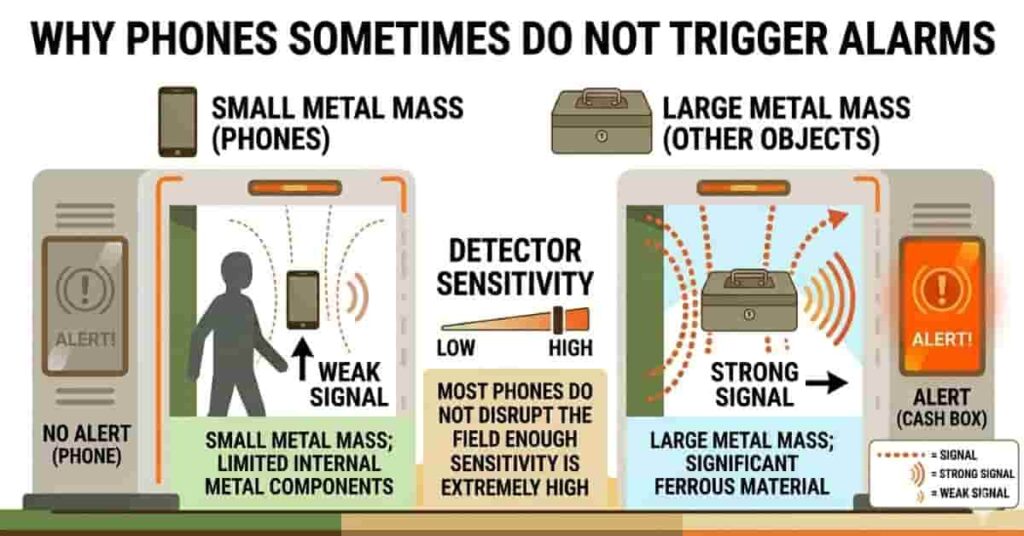 WHY PHONES SOMETIMES DO NOT TRIGGER ALARMS

SMALL METAL MASS (PHONES)

LARGE METAL MASS (OTHER OBJECTS)

ALERT!

NO ALERT (PHONE)

WEAK SIGNAL

SMALL METAL MASS; LIMITED INTERNAL METAL COMPONENTS

DETECTOR SENSITIVITY

LOW HIGH

MOST PHONES DO NOT DISRUPT THE FIELD ENOUGH SENSITIVITY IS EXTREMELY HIGH

STRONG SIGNAL

LARGE METAL MASS; SIGNIFICANT FERROUS MATERIAL

ALERT!

ALERT (CASH BOX)

= SIGNAL
= STRONG SIGNAL
= WEAK SIGNAL